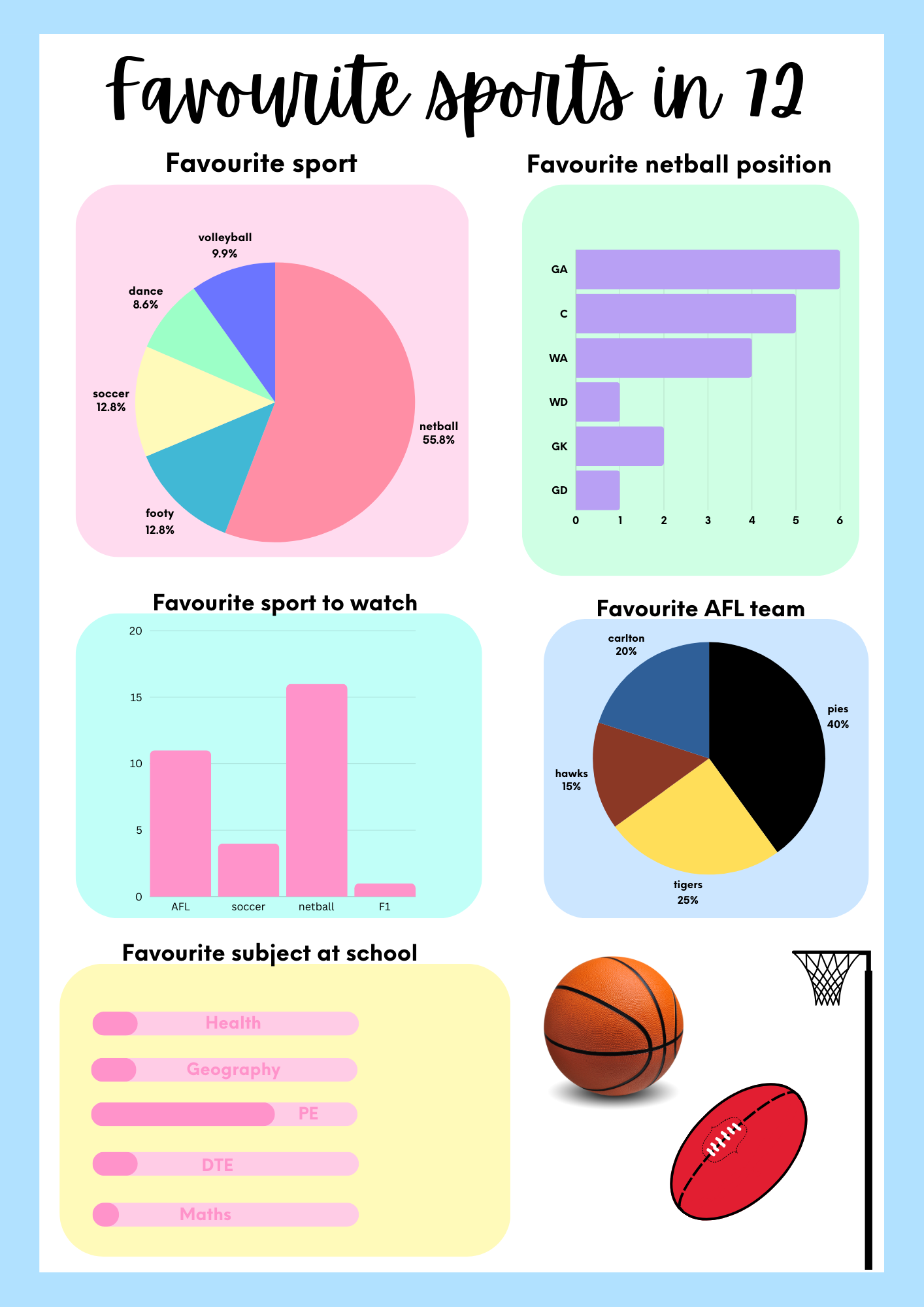 Favourite sports in 12

Favourite sport

volleyball
9.9%

dance
8.6%

soccer
12.8%

footy
12.8%

netball
55.8%

Favourite netball position

GA
C
WA
WD
GK
GD

0 1 2 3 4 5 6

Favourite sport to watch

20
15
10
5
0

AFL soccer netball F1

Favourite AFL team

carlton
20%

pies
40%

hawks
15%

tigers
25%

Favourite subject at school

Health
Geography
PE
DTE
Maths