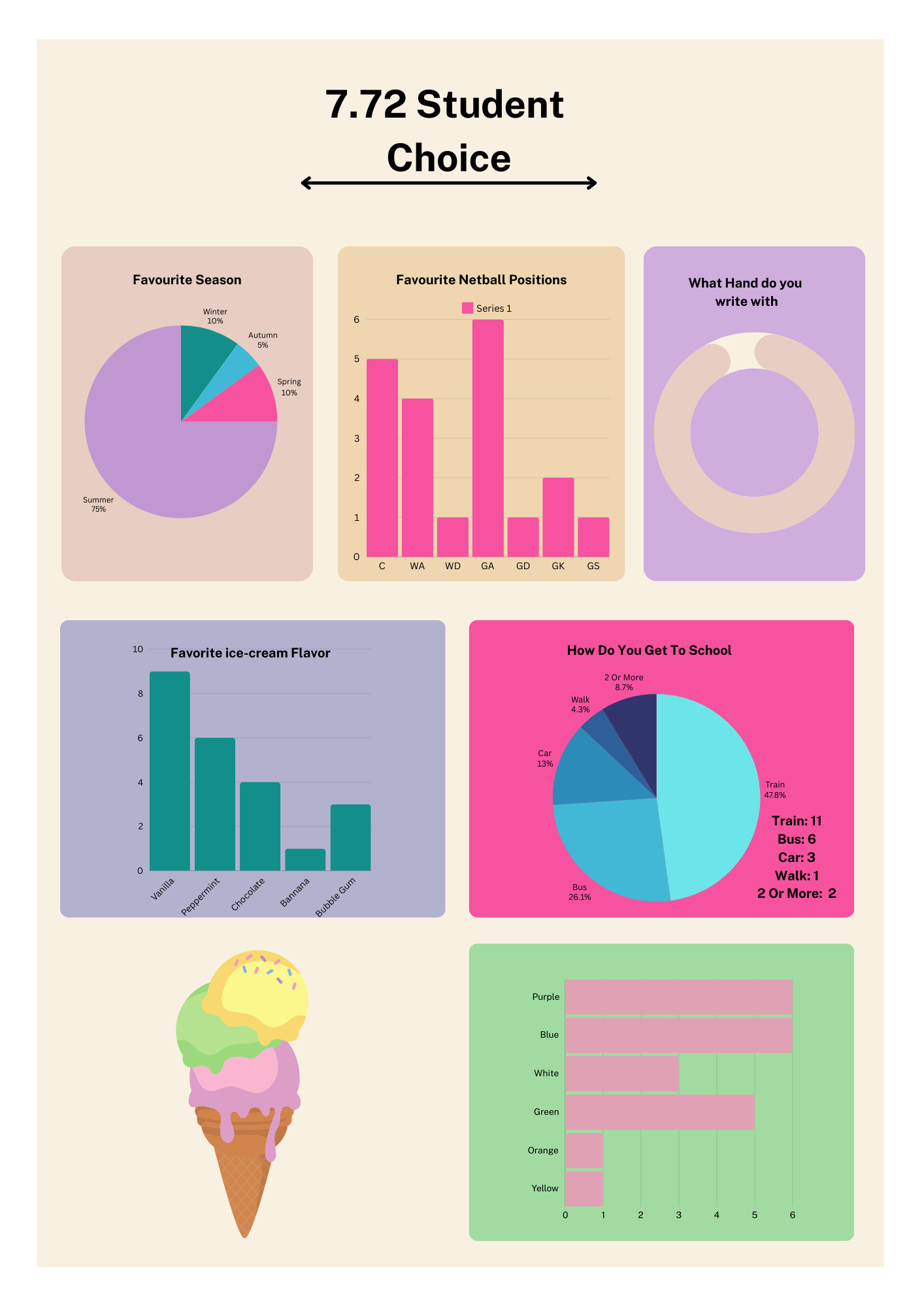 7.72 Student Choice

Favourite Season

Winter 10%
Autumn 5%
Spring 10%
Summer 75%

Favourite Netball Positions

Series 1

6
5
4
3
2
1
0

C WA WD GA GD GK GS

What Hand do you write with

Favorite ice-cream Flavor

10
8
6
4
2
0

Vanilla Peppermint Chocolate Bannana Bubble Gum

How Do You Get To School

2 Or More 8.7%
Walk 4.3%
Car 13%
Train 47.8%
Bus 26.1%

Train: 11
Bus: 6
Car: 3
Walk: 1
2 Or More: 2

Purple
Blue
White
Green
Orange
Yellow

0 1 2 3 4 5 6